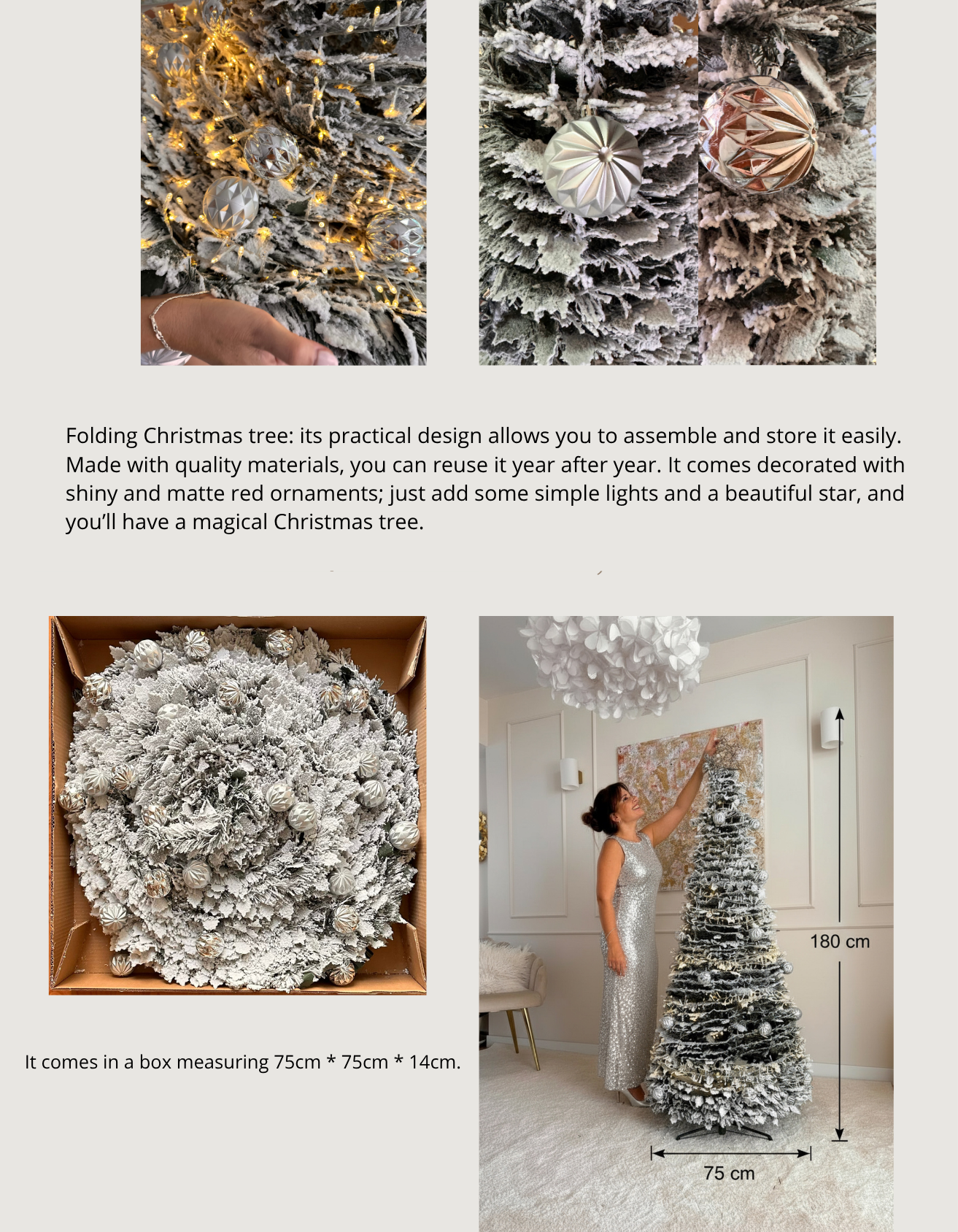 Folding Christmas tree: its practical design allows you to assemble and store it easily. Made with quality materials, you can reuse it year after year. It comes decorated with shiny and matte red ornaments; just add some simple lights and a beautiful star, and you'll have a magical Christmas tree.

It comes in a box measuring 75cm * 75cm * 14cm.

180 cm

75 cm