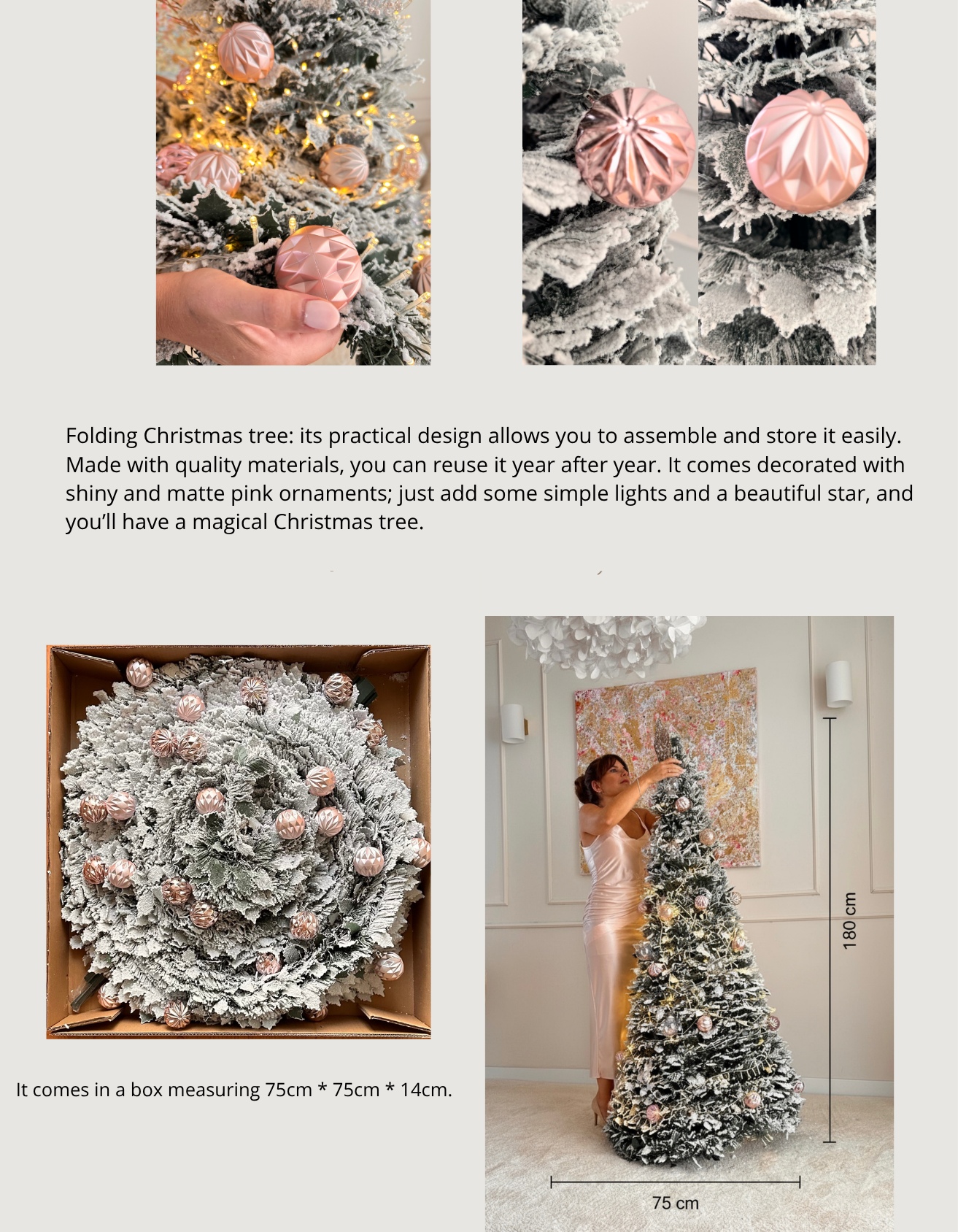 Folding Christmas tree: its practical design allows you to assemble and store it easily. Made with quality materials, you can reuse it year after year. It comes decorated with shiny and matte pink ornaments; just add some simple lights and a beautiful star, and you'll have a magical Christmas tree.

It comes in a box measuring 75cm * 75cm * 14cm.

180 cm

75 cm